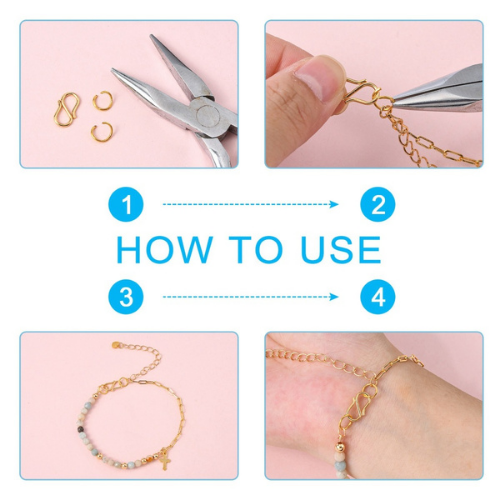 1
2
HOW TO USE
3
4